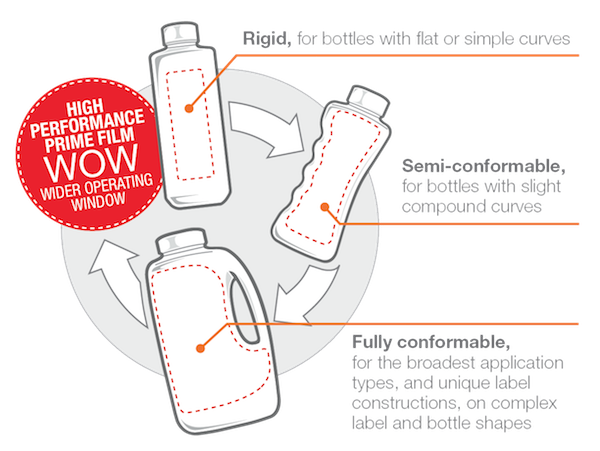 HIGH PERFORMANCE PRIME FILM
WOW
WIDER OPERATING WINDOW

Rigid, for bottles with flat or simple curves

Semi-conformable, for bottles with slight compound curves

Fully conformable, for the broadest application types, and unique label constructions, on complex label and bottle shapes